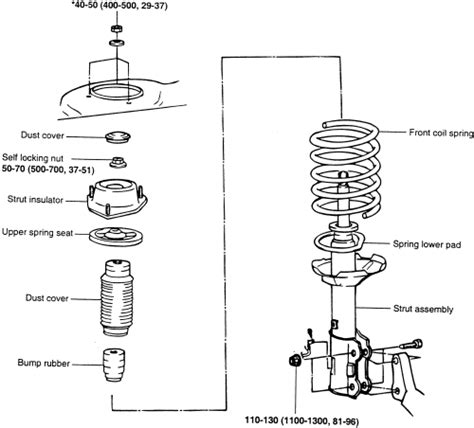 *40-50 (400-500, 29-37)

Dust cover

Self locking nut
50-70 (500-700, 37-51)

Strut insulator

Upper spring seat

Dust cover

Bump rubber

Front coil spring

Spring lower pad

Strut assembly

110-130 (1100-1300, 81-96)