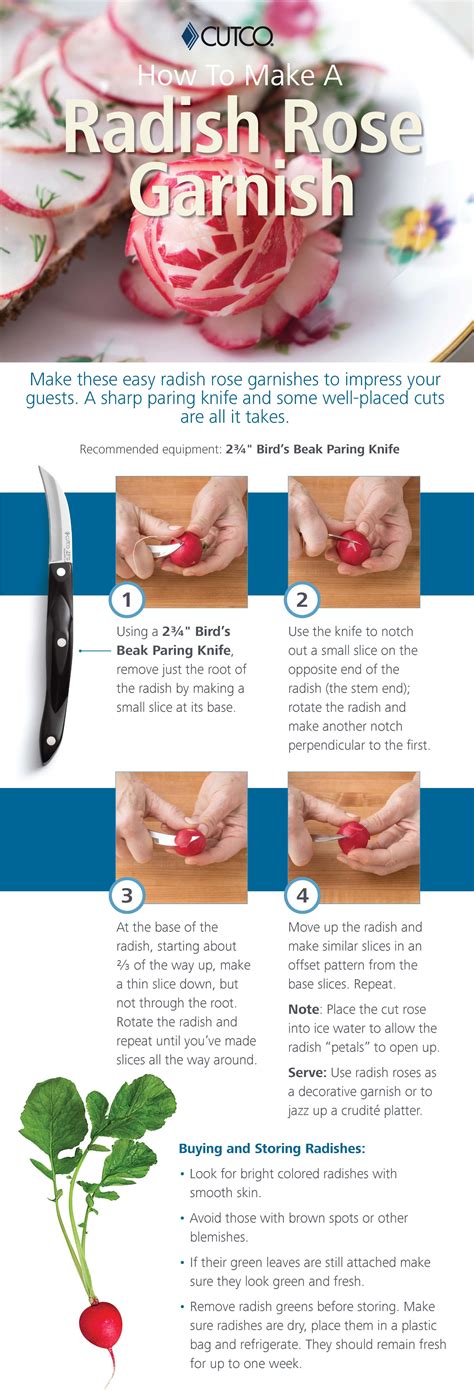 CUTCO

How To Make A
Radish Rose
Garnish

Make these easy radish rose garnishes to impress your guests. A sharp paring knife and some well-placed cuts are all it takes.

Recommended equipment: 2¾" Bird's Beak Paring Knife

1

Using a 2¾" Bird's Beak Paring Knife, remove just the root of the radish by making a small slice at its base.

2

Use the knife to notch out a small slice on the opposite end of the radish (the stem end); rotate the radish and make another notch perpendicular to the first.

3

At the base of the radish, starting about ⅔ of the way up, make a thin slice down, but not through the root. Rotate the radish and repeat until you've made slices all the way around.

4

Move up the radish and make similar slices in an offset pattern from the base slices. Repeat.

Note: Place the cut rose into ice water to allow the radish "petals" to open up.

Serve: Use radish roses as a decorative garnish or to jazz up a crudité platter.

Buying and Storing Radishes:

• Look for bright colored radishes with smooth skin.

• Avoid those with brown spots or other blemishes.

• If their green leaves are still attached make sure they look green and fresh.

• Remove radish greens before storing. Make sure radishes are dry, place them in a plastic bag and refrigerate. They should remain fresh for up to one week.