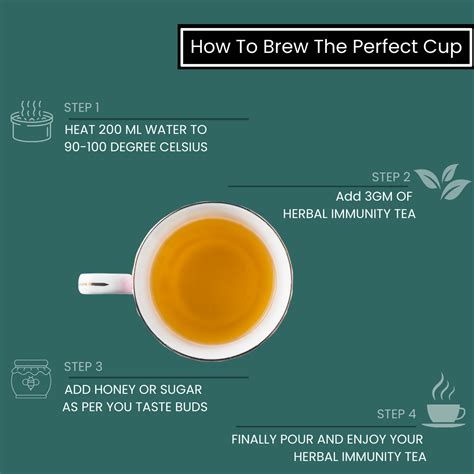 How To Brew The Perfect Cup

STEP 1

HEAT 200 ML WATER TO 90-100 DEGREE CELSIUS

STEP 2

Add 3GM OF HERBAL IMMUNITY TEA

STEP 3

ADD HONEY OR SUGAR AS PER YOU TASTE BUDS

STEP 4

FINALLY POUR AND ENJOY YOUR HERBAL IMMUNITY TEA