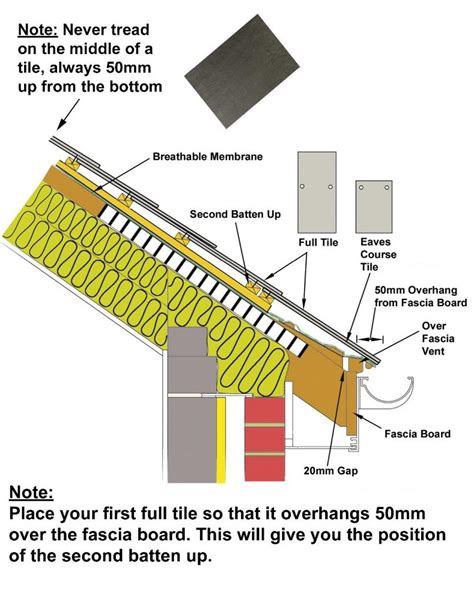 Note: Never tread on the middle of a tile, always 50mm up from the bottom

Breathable Membrane

Second Batten Up

Full Tile

Eaves Course Tile

50mm Overhang from Fascia Board

Over Fascia Vent

Fascia Board

20mm Gap

Note:
Place your first full tile so that it overhangs 50mm over the fascia board. This will give you the position of the second batten up.