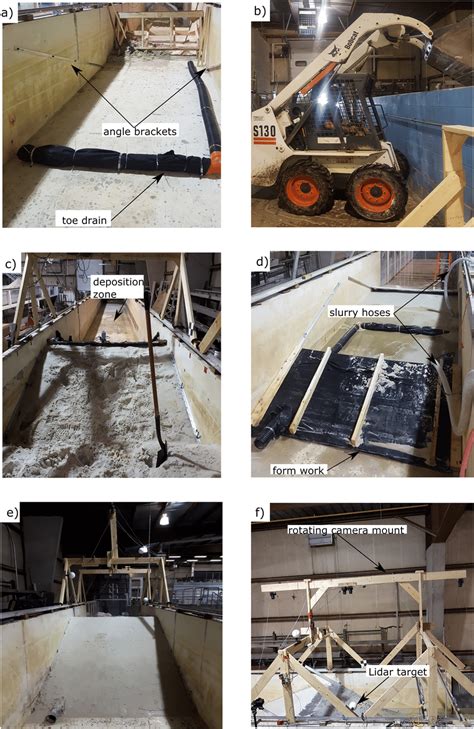 a)

angle brackets

toe drain

b)

Bobcat

S130

c)

deposition zone

d)

slurry hoses

form work

e)

f)

rotating camera mount

Lidar target