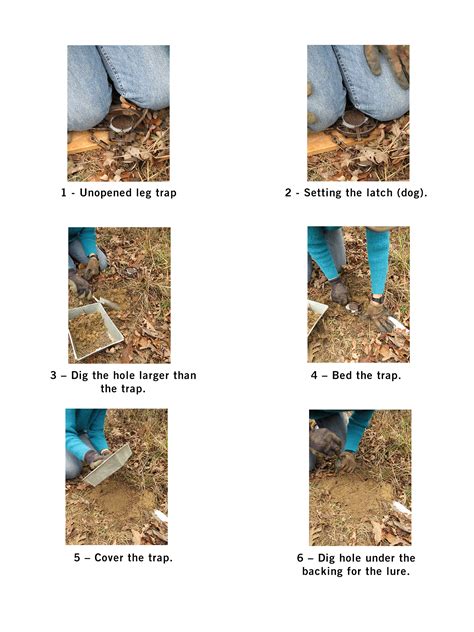 1 - Unopened leg trap

2 - Setting the latch (dog).

3 – Dig the hole larger than the trap.

4 – Bed the trap.

5 – Cover the trap.

6 – Dig hole under the backing for the lure.