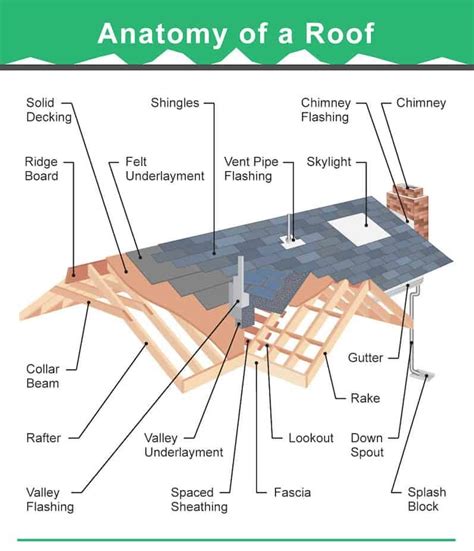 Anatomy of a Roof

Solid Decking

Shingles

Chimney Flashing

Chimney

Ridge Board

Felt Underlayment

Vent Pipe Flashing

Skylight

Collar Beam

Gutter

Rake

Rafter

Valley Underlayment

Lookout

Down Spout

Valley Flashing

Spaced Sheathing

Fascia

Splash Block