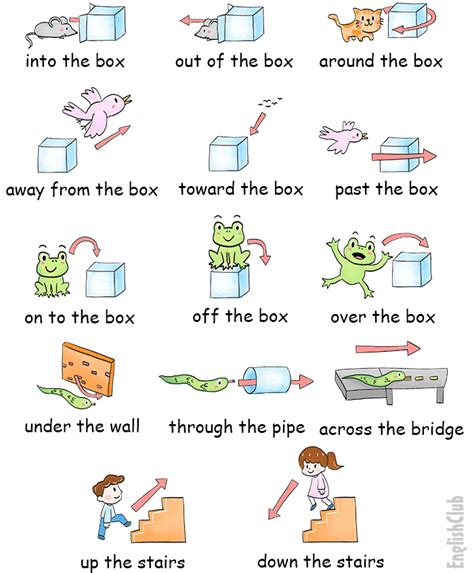 into the box
out of the box
around the box

away from the box
toward the box
past the box

on to the box
off the box
over the box

under the wall
through the pipe
across the bridge

up the stairs
down the stairs

EnglishClub