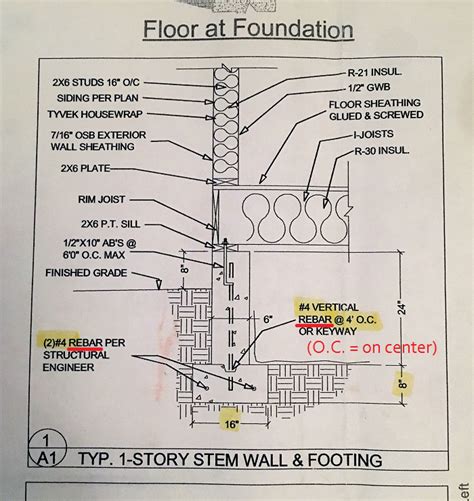 Floor at Foundation

2X6 STUDS 16" O/C

SIDING PER PLAN

TYVEK HOUSEWRAP

7/16" OSB EXTERIOR WALL SHEATHING

2X6 PLATE

RIM JOIST

2X6 P.T. SILL

1/2"X10" AB'S @ 6'0" O.C. MAX

FINISHED GRADE

(2)#4 REBAR PER STRUCTURAL ENGINEER

R-21 INSUL.

1/2" GWB

FLOOR SHEATHING GLUED & SCREWED

I-JOISTS

R-30 INSUL.

8"

6"

#4 VERTICAL REBAR @ 4' O.C. OR KEYWAY

(O.C. = on center)

24"

8"

16"

1
A1 TYP. 1-STORY STEM WALL & FOOTING

eft