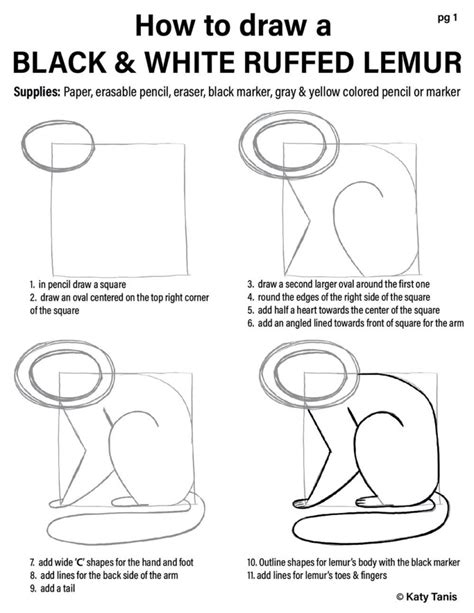 pg 1

How to draw a
BLACK & WHITE RUFFED LEMUR

Supplies: Paper, erasable pencil, eraser, black marker, gray & yellow colored pencil or marker

1. in pencil draw a square
2. draw an oval centered on the top right corner of the square

3. draw a second larger oval around the first one
4. round the edges of the right side of the square
5. add half a heart towards the center of the square
6. add an angled lined towards front of square for the arm

7. add wide 'C' shapes for the hand and foot
8. add lines for the back side of the arm
9. add a tail

10. Outline shapes for lemur's body with the black marker
11. add lines for lemur's toes & fingers

© Katy Tanis