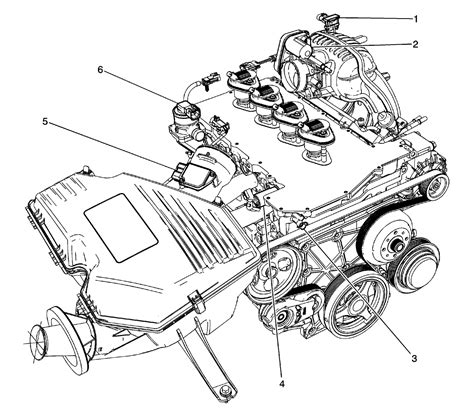 1
2
6
5
3
4