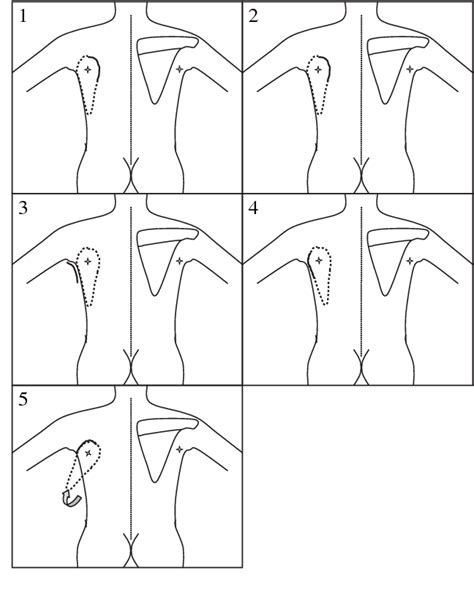 1

2

3

4

5