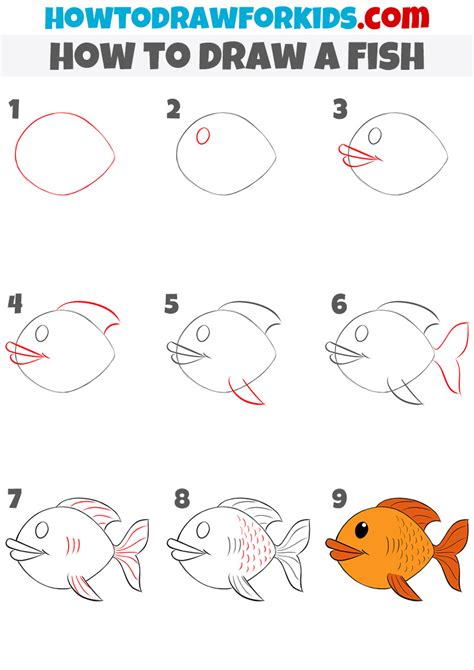 HOWTODRAWFORKIDS.com
HOW TO DRAW A FISH

1
2
3
4
5
6
7
8
9