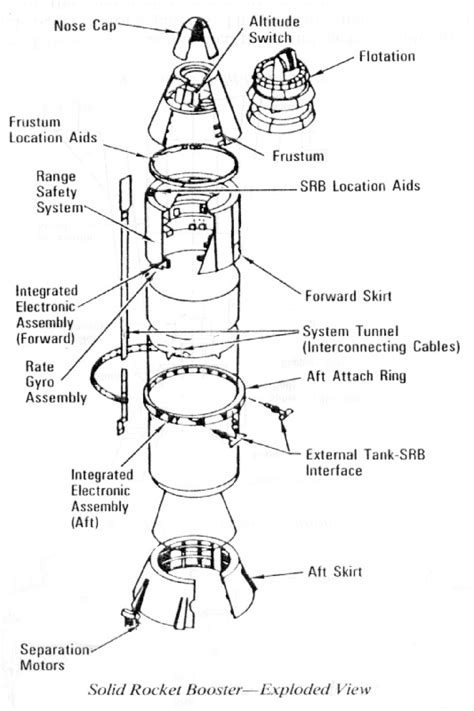 Nose Cap

Altitude Switch

Flotation

Frustum Location Aids

Frustum

Range Safety System

SRB Location Aids

Integrated Electronic Assembly (Forward)

Forward Skirt

System Tunnel (Interconnecting Cables)

Rate Gyro Assembly

Aft Attach Ring

External Tank-SRB Interface

Integrated Electronic Assembly (Aft)

Aft Skirt

Separation Motors

Solid Rocket Booster—Exploded View