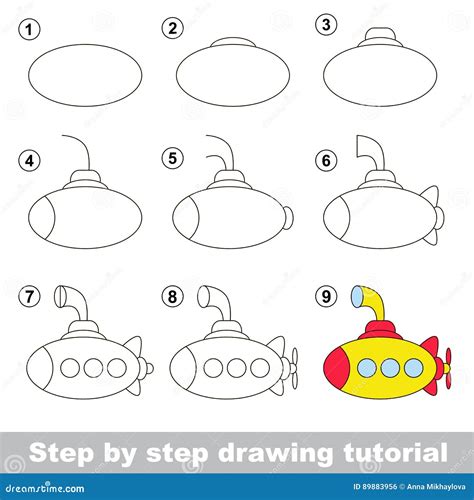 1

2

3

4

5

6

7

8

9

Step by step drawing tutorial

dreamstime.com

ID 89883956 © Anna Mikhaylova