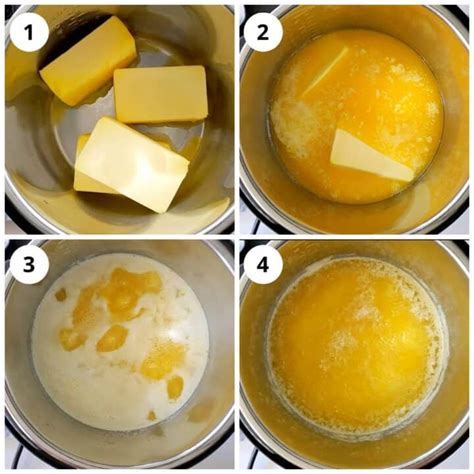 1

2

3

4