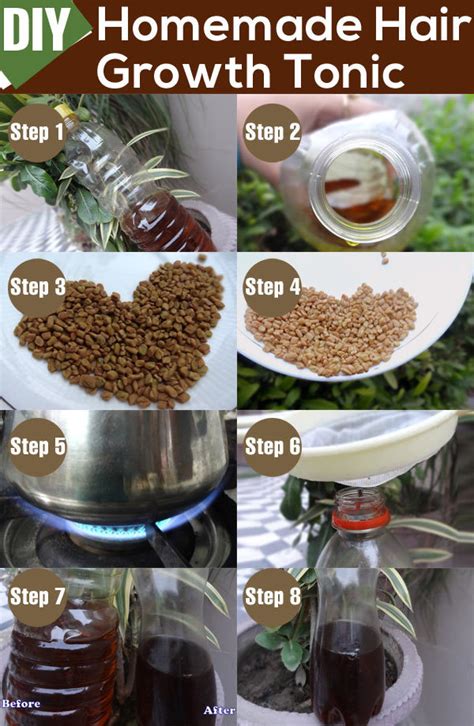 DIY Homemade Hair Growth Tonic

Step 1

Step 2

Step 3

Step 4

Step 5

Step 6

Step 7

Before

After

Step 8