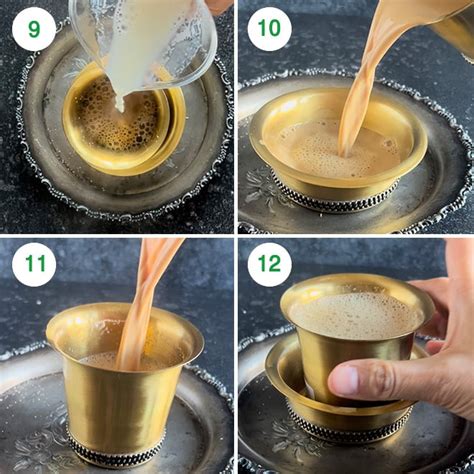 9

10

11

12