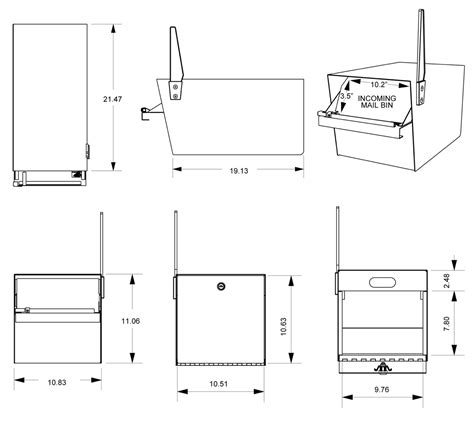 21.47

19.13

10.2"
3.5"
INCOMING MAIL BIN

11.06
10.83

10.63
10.51

2.48
7.80
9.76