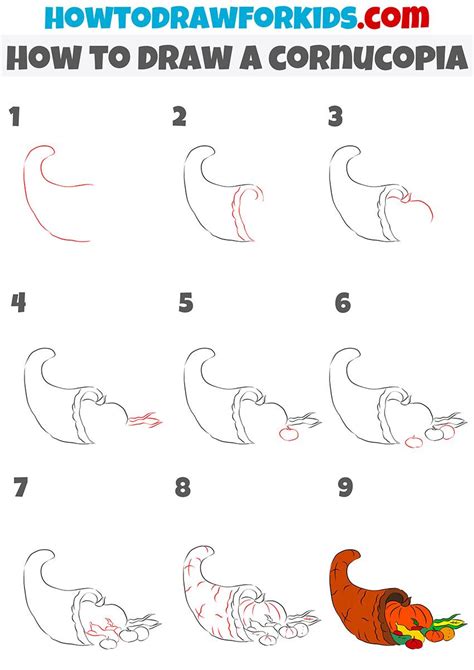 HOWTODRAWFORKIDS.com

HOW TO DRAW A CORNUCOPIA

1

2

3

4

5

6

7

8

9