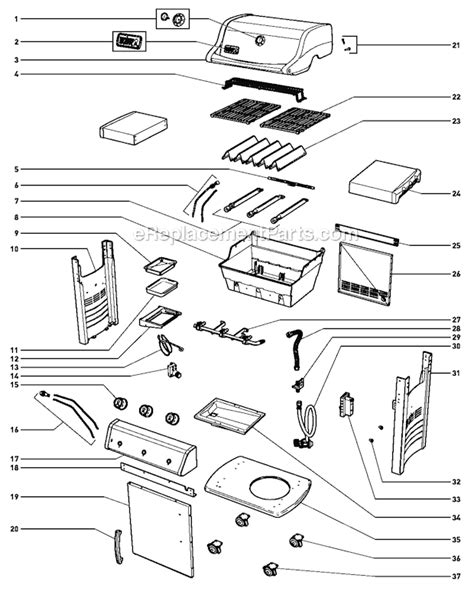 1
2
3
4
5
6
7
8
9
10
11
12
13
14
15
16
17
18
19
20
21
22
23
24
25
26
27
28
29
30
31
32
33
34
35
36
37
eReplacementParts.com