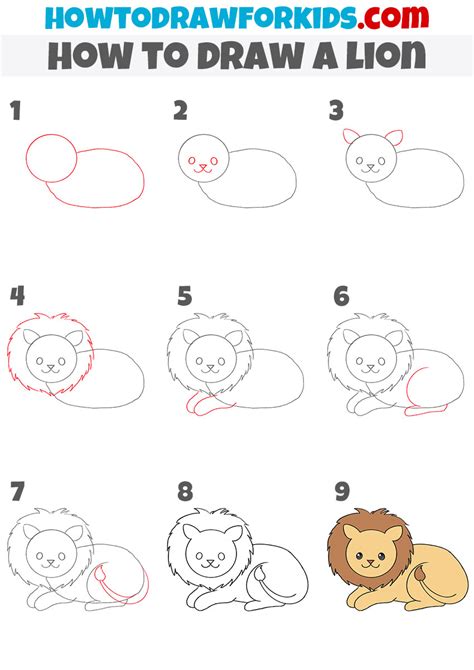 HOWTODRAWFORKIDS.com

HOW TO DRAW A LION

1

2

3

4

5

6

7

8

9