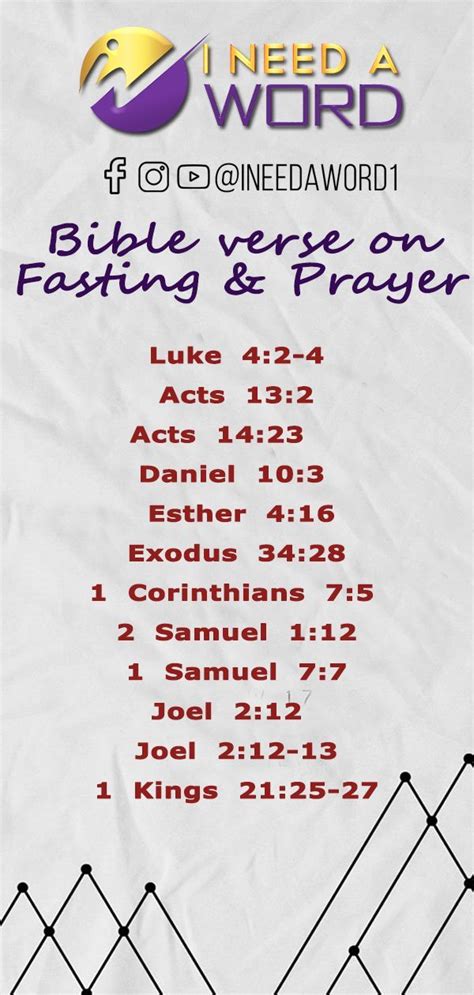 I NEED A WORD

@INEEDAWORD1

Bible verse on Fasting & Prayer

Luke 4:2-4
Acts 13:2
Acts 14:23
Daniel 10:3
Esther 4:16
Exodus 34:28
1 Corinthians 7:5
2 Samuel 1:12
1 Samuel 7:7
Joel 2:12
Joel 2:12-13
1 Kings 21:25-27