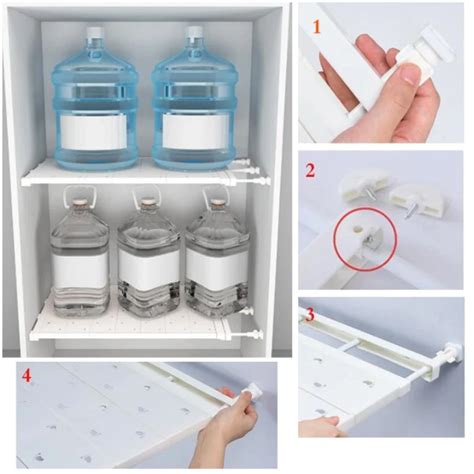 1

2

3

4