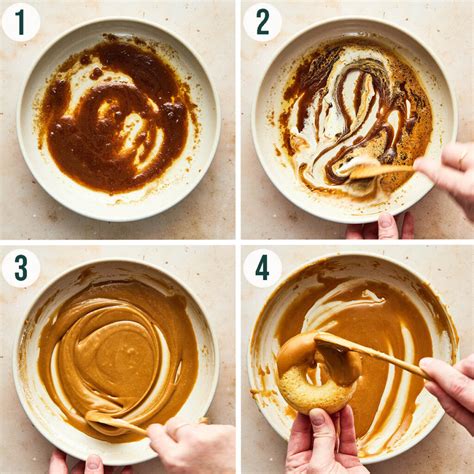 1

2

3

4