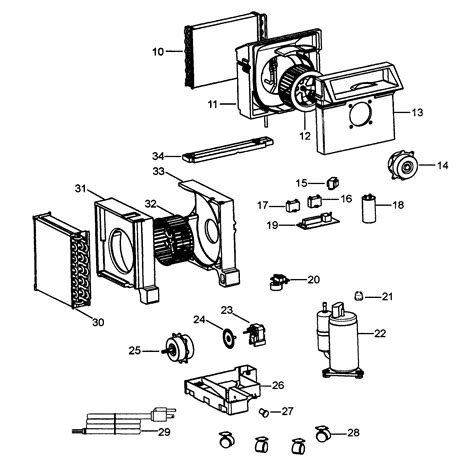 10
11
12
13
34
14
33
15
31
32
17
16
18
19
20
21
30
23
24
22
25
26
27
29
28