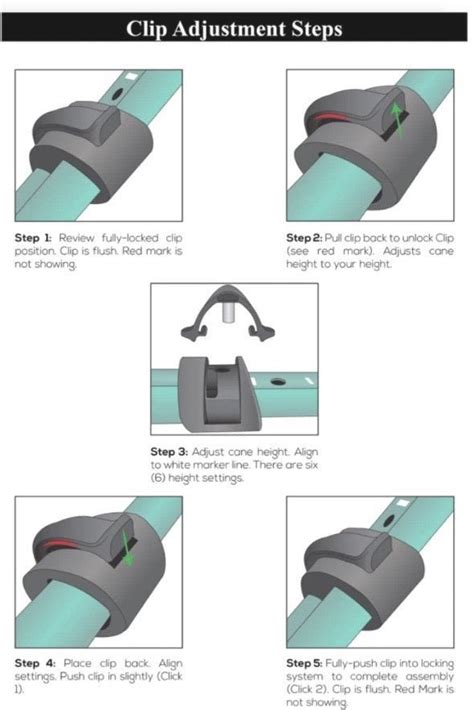 Clip Adjustment Steps

Step 1: Review fully-locked clip position. Clip is flush. Red mark is not showing.

Step 2: Pull clip back to unlock Clip (see red mark). Adjusts cane height to your height.

Step 3: Adjust cane height. Align to white marker line. There are six (6) height settings.

Step 4: Place clip back. Align settings. Push clip in slightly (Click 1).

Step 5: Fully-push clip into locking system to complete assembly (Click 2). Clip is flush. Red Mark is not showing.