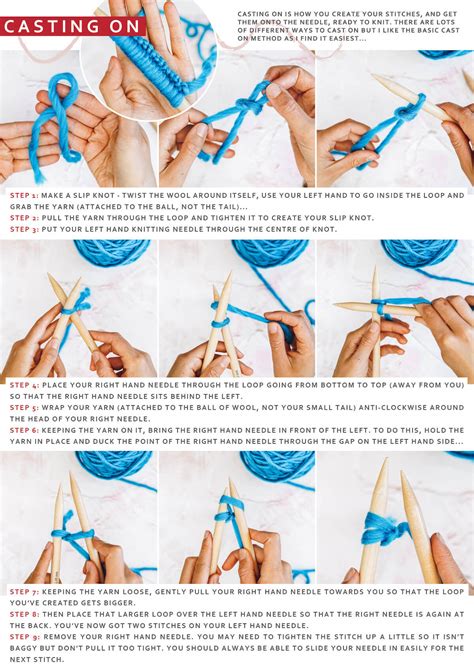 CASTING ON

CASTING ON IS HOW YOU CREATE YOUR STITCHES, AND GET THEM ONTO THE NEEDLE, READY TO KNIT. THERE ARE LOTS OF DIFFERENT WAYS TO CAST ON BUT I LIKE THE BASIC CAST ON METHOD AS I FIND IT EASIEST...

STEP 1: MAKE A SLIP KNOT - TWIST THE WOOL AROUND ITSELF, USE YOUR LEFT HAND TO GO INSIDE THE LOOP AND GRAB THE YARN (ATTACHED TO THE BALL, NOT THE TAIL)...
STEP 2: PULL THE YARN THROUGH THE LOOP AND TIGHTEN IT TO CREATE YOUR SLIP KNOT.
STEP 3: PUT YOUR LEFT HAND KNITTING NEEDLE THROUGH THE CENTRE OF KNOT.

STEP 4: PLACE YOUR RIGHT HAND NEEDLE THROUGH THE LOOP GOING FROM BOTTOM TO TOP (AWAY FROM YOU) SO THAT THE RIGHT HAND NEEDLE SITS BEHIND THE LEFT.
STEP 5: WRAP YOUR YARN (ATTACHED TO THE BALL OF WOOL, NOT YOUR SMALL TAIL) ANTI-CLOCKWISE AROUND THE HEAD OF YOUR RIGHT NEEDLE.
STEP 6: KEEPING THE YARN ON IT, BRING THE RIGHT HAND NEEDLE IN FRONT OF THE LEFT. TO DO THIS, HOLD THE YARN IN PLACE AND DUCK THE POINT OF THE RIGHT HAND NEEDLE THROUGH THE GAP ON THE LEFT HAND SIDE...

STEP 7: KEEPING THE YARN LOOSE, GENTLY PULL YOUR RIGHT HAND NEEDLE TOWARDS YOU SO THAT THE LOOP YOU'VE CREATED GETS BIGGER.
STEP 8: THEN PLACE THAT LARGER LOOP OVER THE LEFT HAND NEEDLE SO THAT THE RIGHT NEEDLE IS AGAIN AT THE BACK. YOU'VE NOW GOT TWO STITCHES ON YOUR LEFT HAND NEEDLE.
STEP 9: REMOVE YOUR RIGHT HAND NEEDLE. YOU MAY NEED TO TIGHTEN THE STITCH UP A LITTLE SO IT ISN'T BAGGY BUT DON'T PULL IT TOO TIGHT. YOU SHOULD ALWAYS BE ABLE TO SLIDE YOUR NEEDLE IN EASILY FOR THE NEXT STITCH.