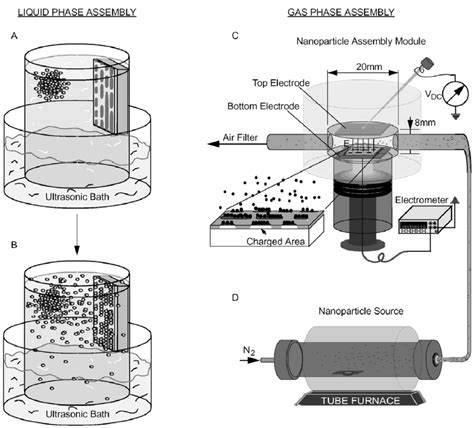 LIQUID PHASE ASSEMBLY

A

Ultrasonic Bath

B

Ultrasonic Bath

GAS PHASE ASSEMBLY

C

Nanoparticle Assembly Module

20mm

Top Electrode

Bottom Electrode

$V_{DC}$

8mm

Air Filter

E

Electrometer

Charged Area

D

Nanoparticle Source

$N_2$

TUBE FURNACE