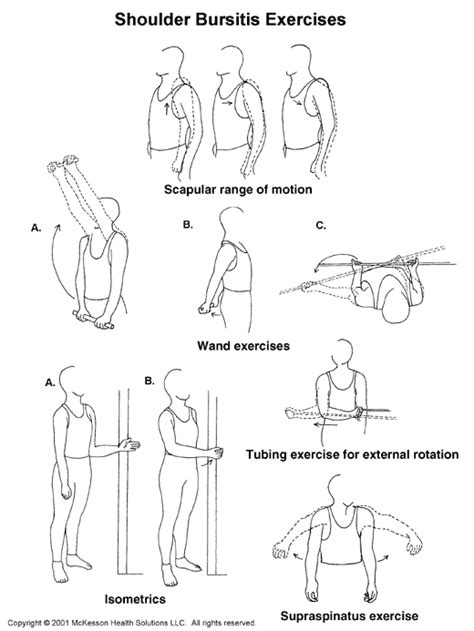 Shoulder Bursitis Exercises

Scapular range of motion

A.

B.

C.

Wand exercises

A.

B.

Tubing exercise for external rotation

Isometrics

Supraspinatus exercise

Copyright © 2001 McKesson Health Solutions LLC. All rights reserved.