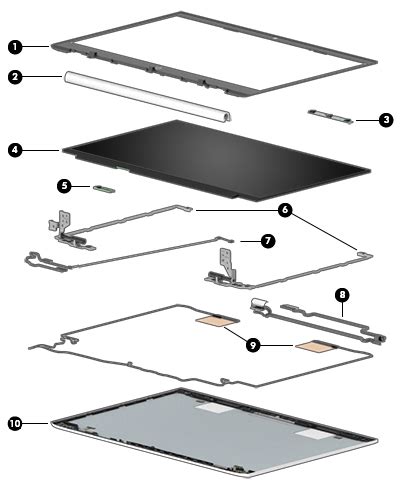 1
2
3
4
5
6
7
8
9
10