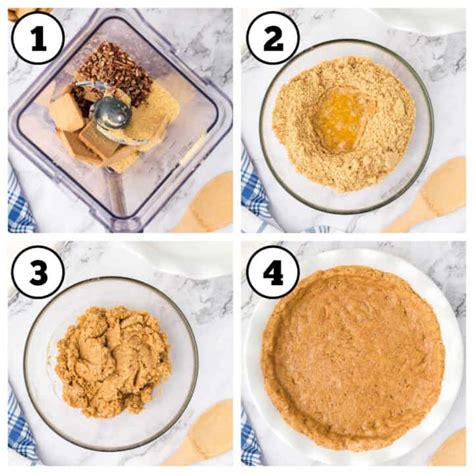 1

2

3

4