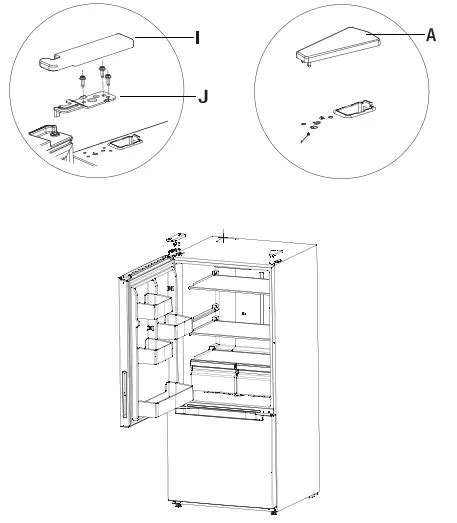 I
J
A