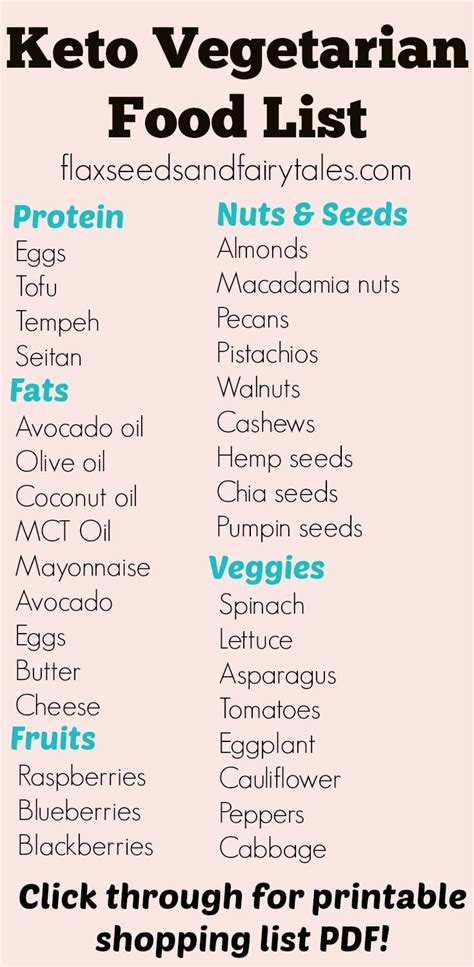 Keto Vegetarian Food List

flaxseedsandfairytales.com

Protein
Eggs
Tofu
Tempeh
Seitan

Fats
Avocado oil
Olive oil
Coconut oil
MCT Oil
Mayonnaise
Avocado
Eggs
Butter
Cheese

Fruits
Raspberries
Blueberries
Blackberries

Nuts & Seeds
Almonds
Macadamia nuts
Pecans
Pistachios
Walnuts
Cashews
Hemp seeds
Chia seeds
Pumpin seeds

Veggies
Spinach
Lettuce
Asparagus
Tomatoes
Eggplant
Cauliflower
Peppers
Cabbage

Click through for printable shopping list PDF!