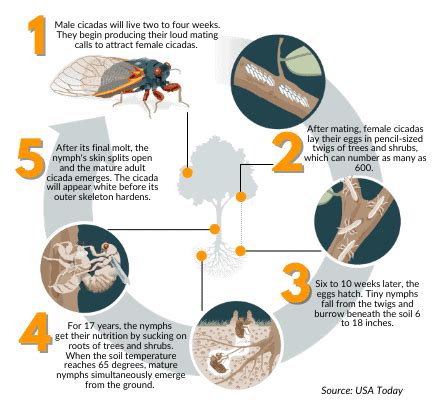 1
Male cicadas will live two to four weeks. They begin producing their loud mating calls to attract female cicadas.

2
After mating, female cicadas lay their eggs in pencil-sized twigs of trees and shrubs, which can number as many as 600.

3
Six to 10 weeks later, the eggs hatch. Tiny nymphs fall from the twigs and burrow beneath the soil 6 to 18 inches.

4
For 17 years, the nymphs get their nutrition by sucking on roots of trees and shrubs. When the soil temperature reaches 65 degrees, mature nymphs simultaneously emerge from the ground.

5
After its final molt, the nymph's skin splits open and the mature adult cicada emerges. The cicada will appear white before its outer skeleton hardens.

Source: USA Today