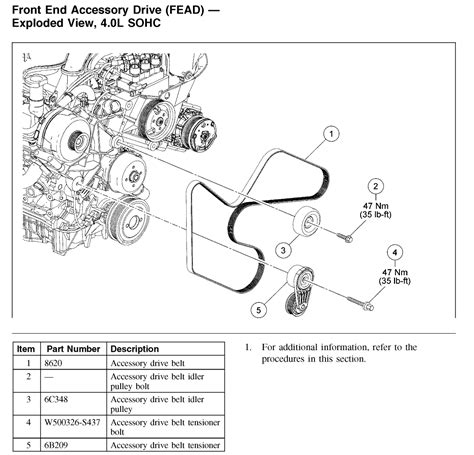 Front End Accessory Drive (FEAD) — Exploded View, 4.0L SOHC

1

2
47 Nm
(35 lb-ft)

3

4
47 Nm
(35 lb-ft)

5

| Item | Part Number | Description |
|---|---|---|
| 1 | 8620 | Accessory drive belt |
| 2 | — | Accessory drive belt idler pulley bolt |
| 3 | 6C348 | Accessory drive belt idler pulley |
| 4 | W500326-S437 | Accessory drive belt tensioner bolt |
| 5 | 6B209 | Accessory drive belt tensioner |

1. For additional information, refer to the procedures in this section.