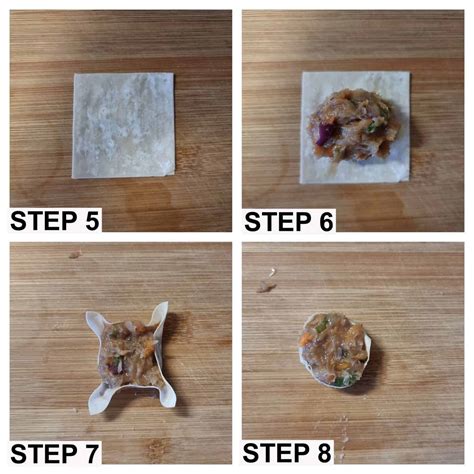 STEP 5

STEP 6

STEP 7

STEP 8