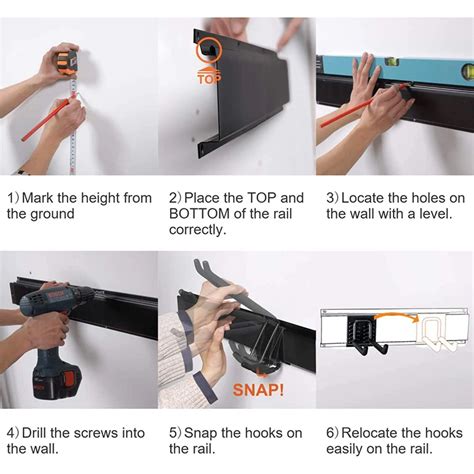 TOP

1) Mark the height from the ground

2) Place the TOP and BOTTOM of the rail correctly.

3) Locate the holes on the wall with a level.

SNAP!

4) Drill the screws into the wall.

5) Snap the hooks on the rail.

6) Relocate the hooks easily on the rail.