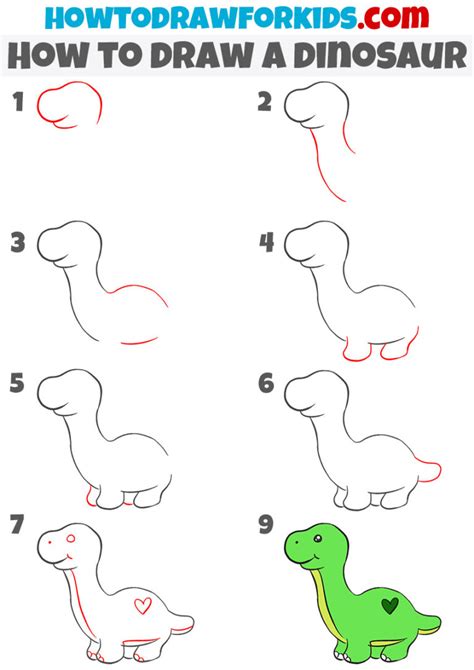 HOWTODRAWFORKIDS.com
HOW TO DRAW A DINOSAUR

1

2

3

4

5

6

7

9