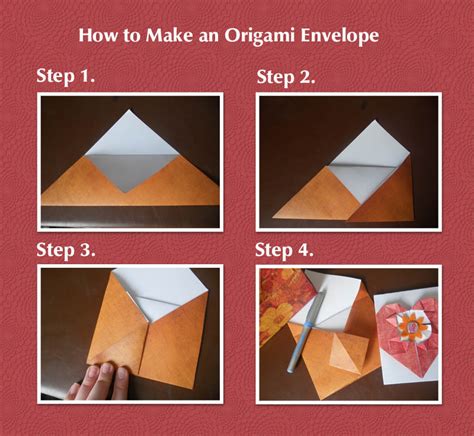 How to Make an Origami Envelope

Step 1.

Step 2.

Step 3.

Step 4.