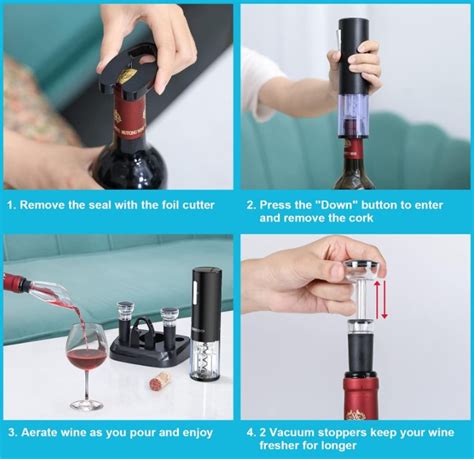 1. Remove the seal with the foil cutter

2. Press the "Down" button to enter and remove the cork

3. Aerate wine as you pour and enjoy

4. 2 Vacuum stoppers keep your wine fresher for longer