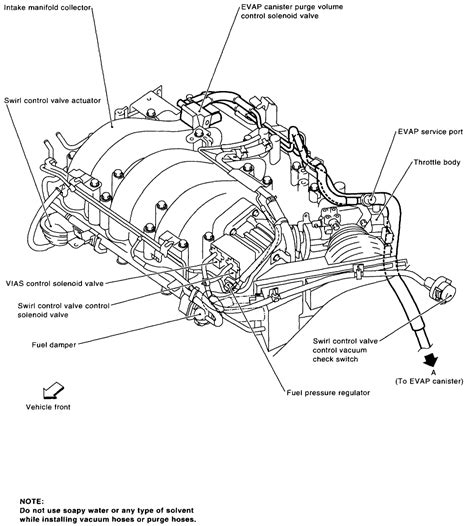 Intake manifold collector

EVAP canister purge volume control solenoid valve

Swirl control valve actuator

EVAP service port

Throttle body

VIAS control solenoid valve

Swirl control valve control solenoid valve

Fuel damper

Swirl control valve control vacuum check switch

A
(To EVAP canister)

Fuel pressure regulator

Vehicle front

NOTE:
Do not use soapy water or any type of solvent while installing vacuum hoses or purge hoses.