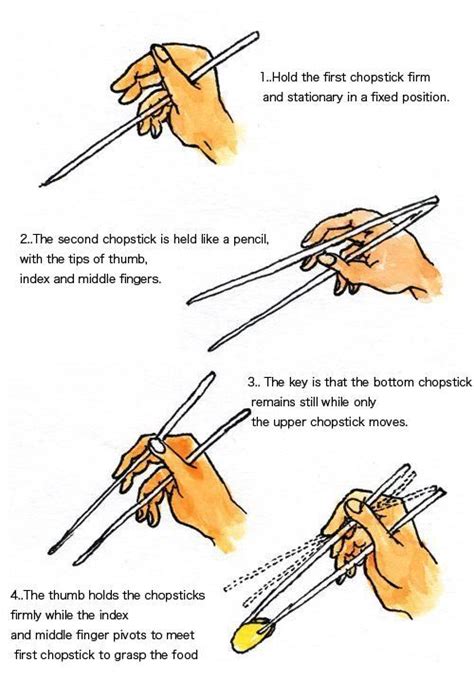 1..Hold the first chopstick firm and stationary in a fixed position.

2..The second chopstick is held like a pencil, with the tips of thumb, index and middle fingers.

3.. The key is that the bottom chopstick remains still while only the upper chopstick moves.

4..The thumb holds the chopsticks firmly while the index and middle finger pivots to meet first chopstick to grasp the food